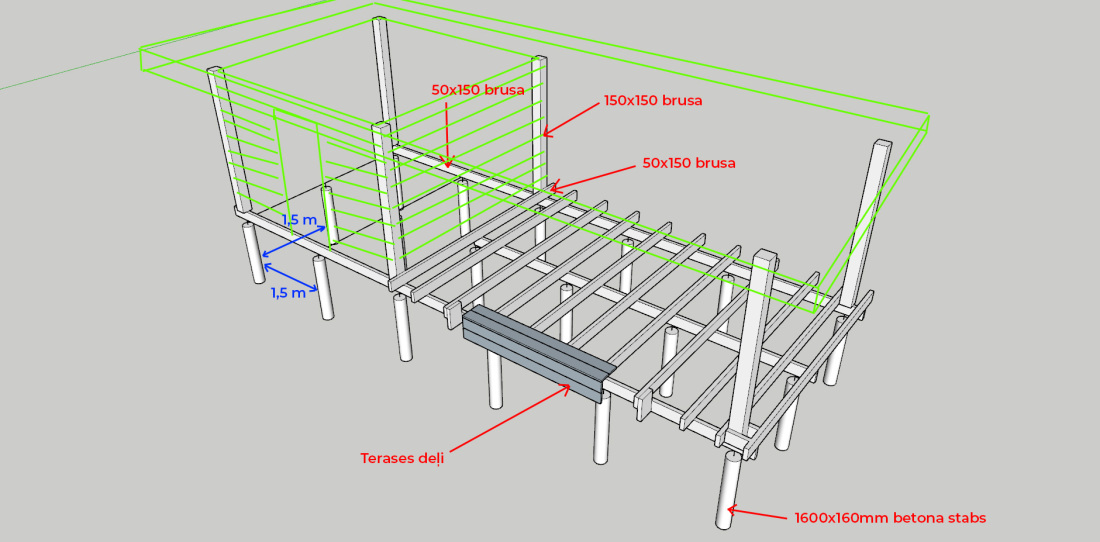 50x150 brusa

150x150 brusa

50x150 brusa

1,5 m

1,5 m

Terases deļi

1600x160mm betona stabs